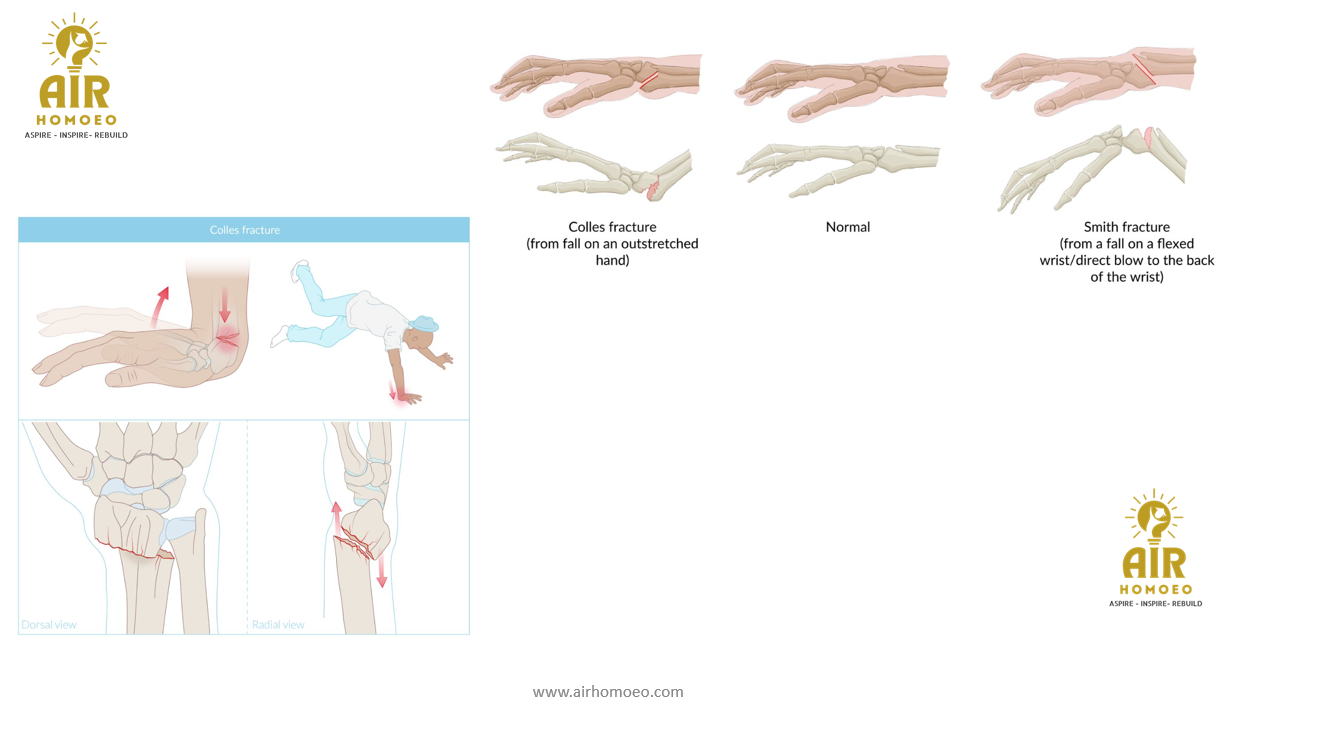 AIR
HOMOEO
ASPIRE - INSPIRE- REBUILD

Colles fracture

Dorsal view

Radial view

Colles fracture
(from fall on an outstretched hand)

Normal

Smith fracture
(from a fall on a flexed wrist/direct blow to the back of the wrist)

AIR
HOMOEO
ASPIRE - INSPIRE- REBUILD

www.airhomoeo.com